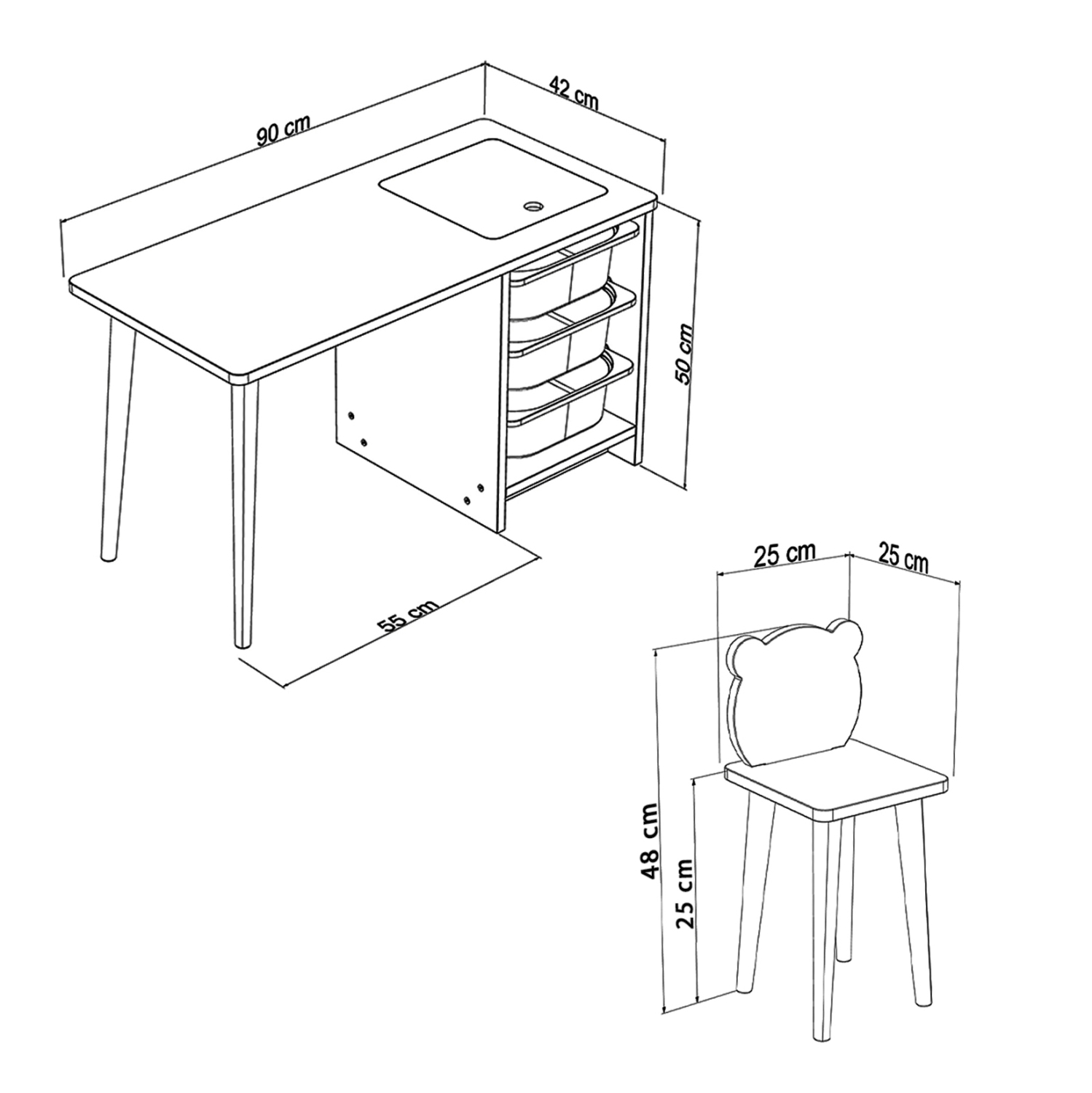 90 cm
42 cm
50 cm
55 cm
25 cm
25 cm
48 cm
25 cm